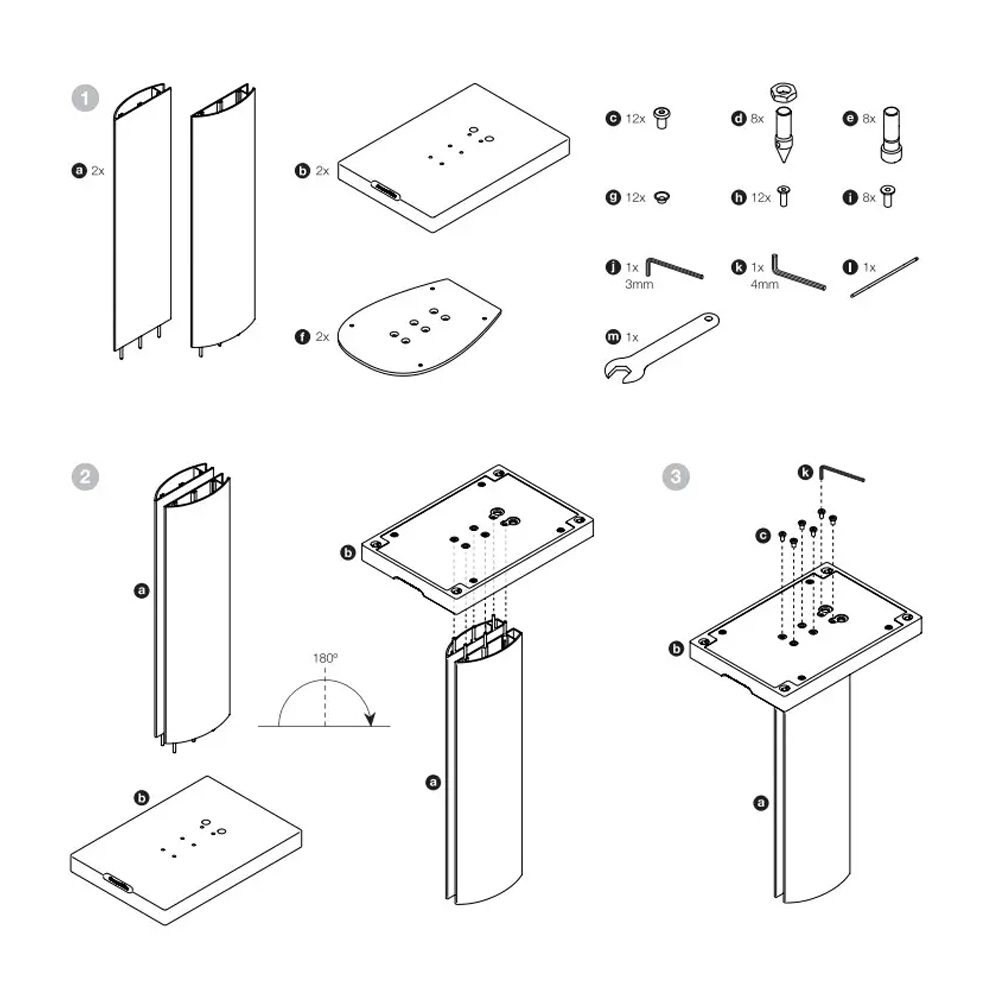 1

a 2x

b 2x

f 2x

c 12x

d 8x

e 8x

g 12x

h 12x

i 8x

j 1x 3mm

k 1x 4mm

l 1x

m 1x

2

a

b

180º

b

a

3

k

c

b

a